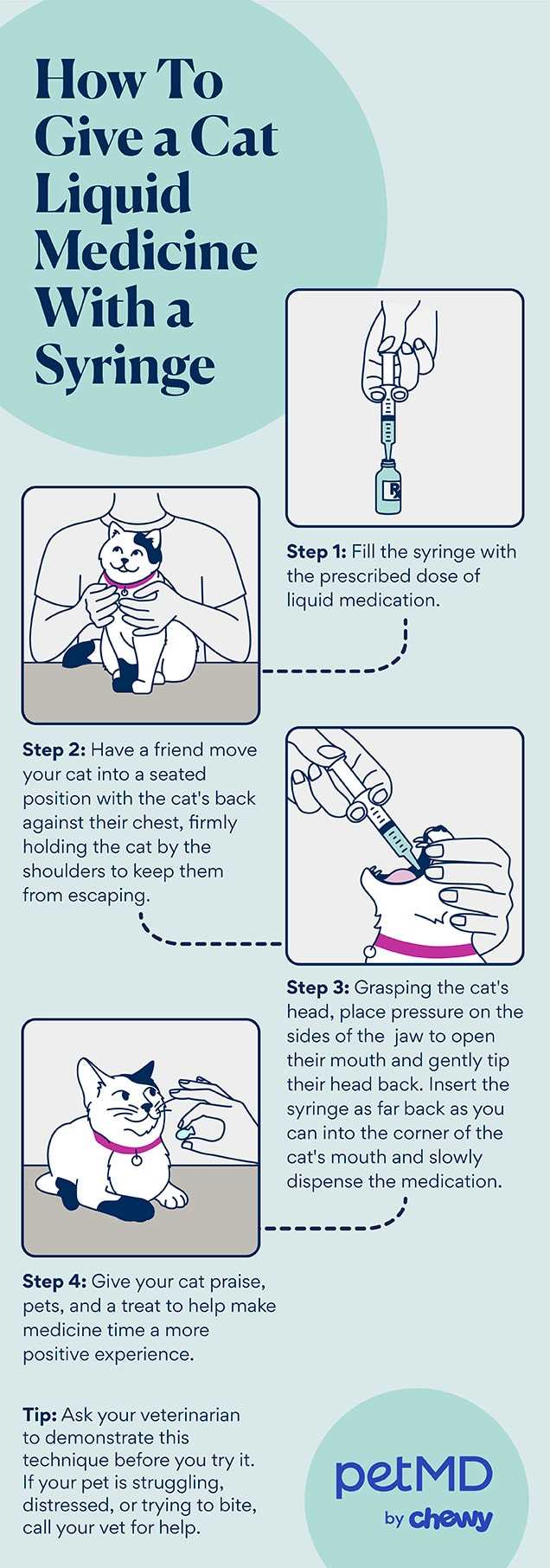 How To Give a Cat Liquid Medicine With a Syringe

Rx

Step 1: Fill the syringe with the prescribed dose of liquid medication.

Step 2: Have a friend move your cat into a seated position with the cat's back against their chest, firmly holding the cat by the shoulders to keep them from escaping.

Step 3: Grasping the cat's head, place pressure on the sides of the jaw to open their mouth and gently tip their head back. Insert the syringe as far back as you can into the corner of the cat's mouth and slowly dispense the medication.

Step 4: Give your cat praise, pets, and a treat to help make medicine time a more positive experience.

Tip: Ask your veterinarian to demonstrate this technique before you try it. If your pet is struggling, distressed, or trying to bite, call your vet for help.

petMD by chewy