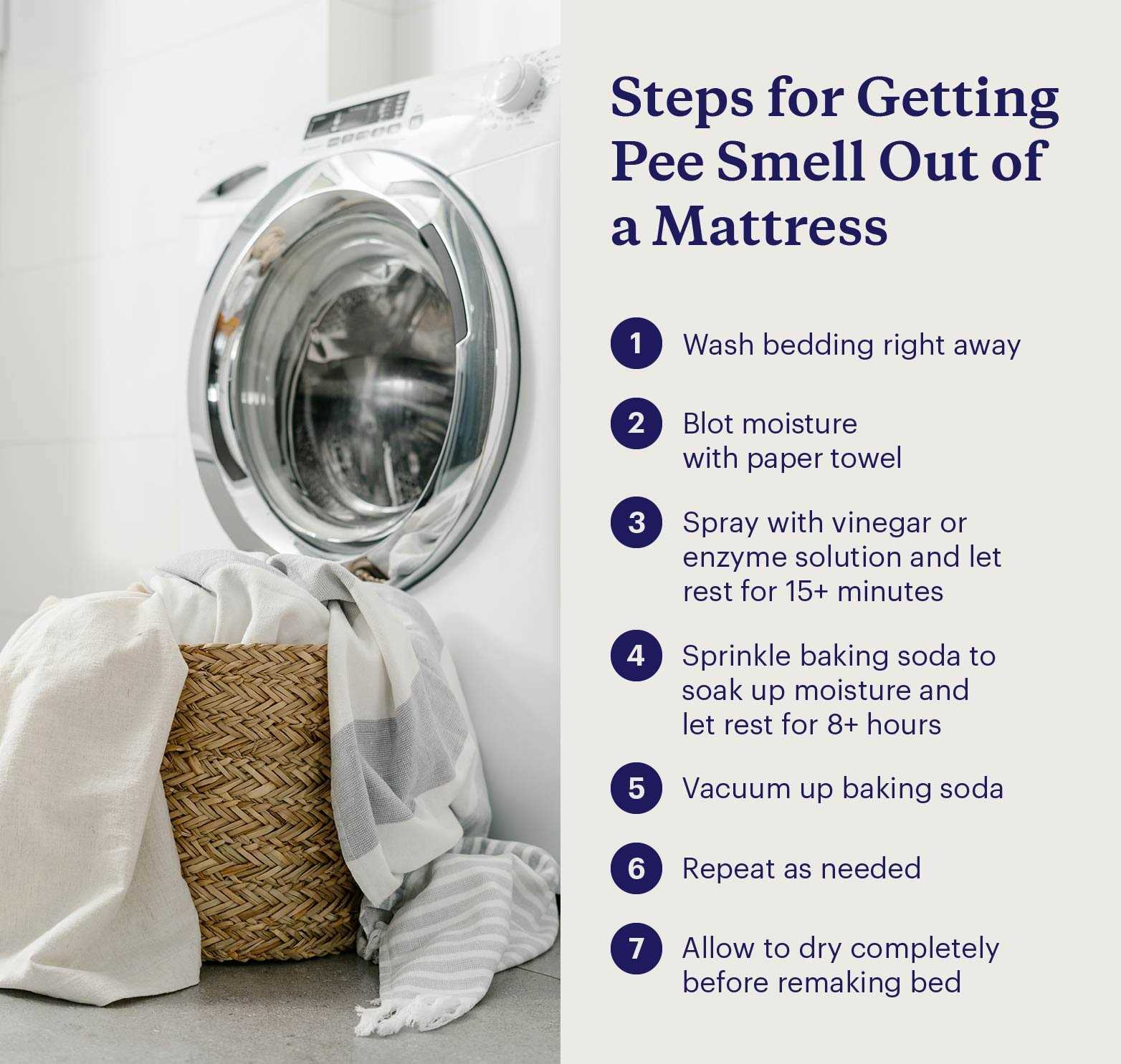 Steps for Getting Pee Smell Out of a Mattress

1 Wash bedding right away

2 Blot moisture with paper towel

3 Spray with vinegar or enzyme solution and let rest for 15+ minutes

4 Sprinkle baking soda to soak up moisture and let rest for 8+ hours

5 Vacuum up baking soda

6 Repeat as needed

7 Allow to dry completely before remaking bed