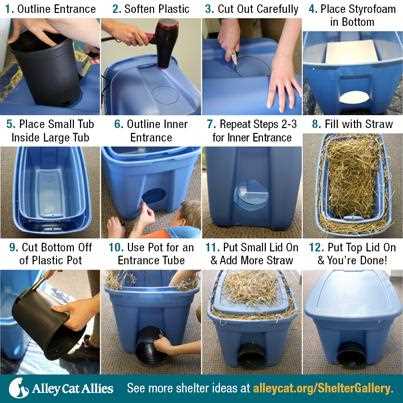 1. Outline Entrance

2. Soften Plastic

3. Cut Out Carefully

4. Place Styrofoam in Bottom

5. Place Small Tub Inside Large Tub

6. Outline Inner Entrance

7. Repeat Steps 2-3 for Inner Entrance

8. Fill with Straw

9. Cut Bottom Off of Plastic Pot

10. Use Pot for an Entrance Tube

11. Put Small Lid On & Add More Straw

12. Put Top Lid On & You're Done!

Alley Cat Allies See more shelter ideas at alleycat.org/ShelterGallery.