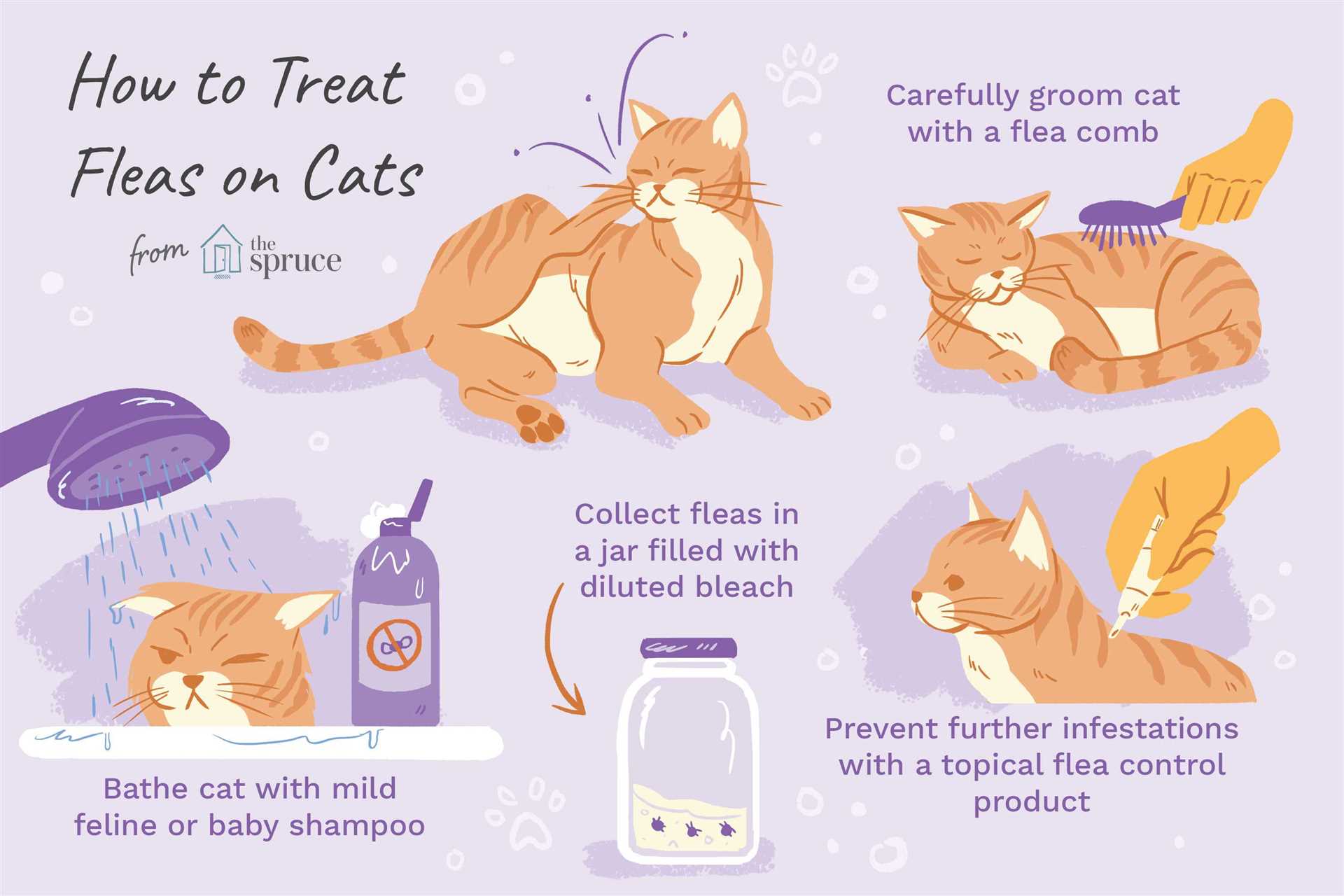 How to Treat Fleas on Cats

from the spruce

Carefully groom cat with a flea comb

Bathe cat with mild feline or baby shampoo

Collect fleas in a jar filled with diluted bleach

Prevent further infestations with a topical flea control product