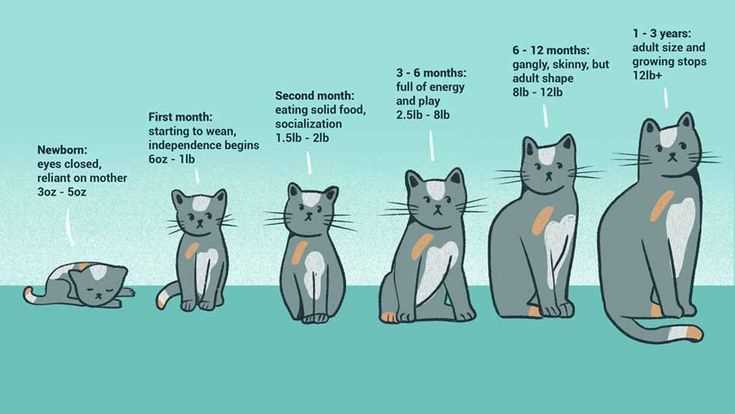 Newborn:
eyes closed,
reliant on mother
3oz - 5oz

First month:
starting to wean,
independence begins
6oz - 1lb

Second month:
eating solid food,
socialization
1.5lb - 2lb

3 - 6 months:
full of energy
and play
2.5lb - 8lb

6 - 12 months:
gangly, skinny, but
adult shape
8lb - 12lb

1 - 3 years:
adult size and
growing stops
12lb+