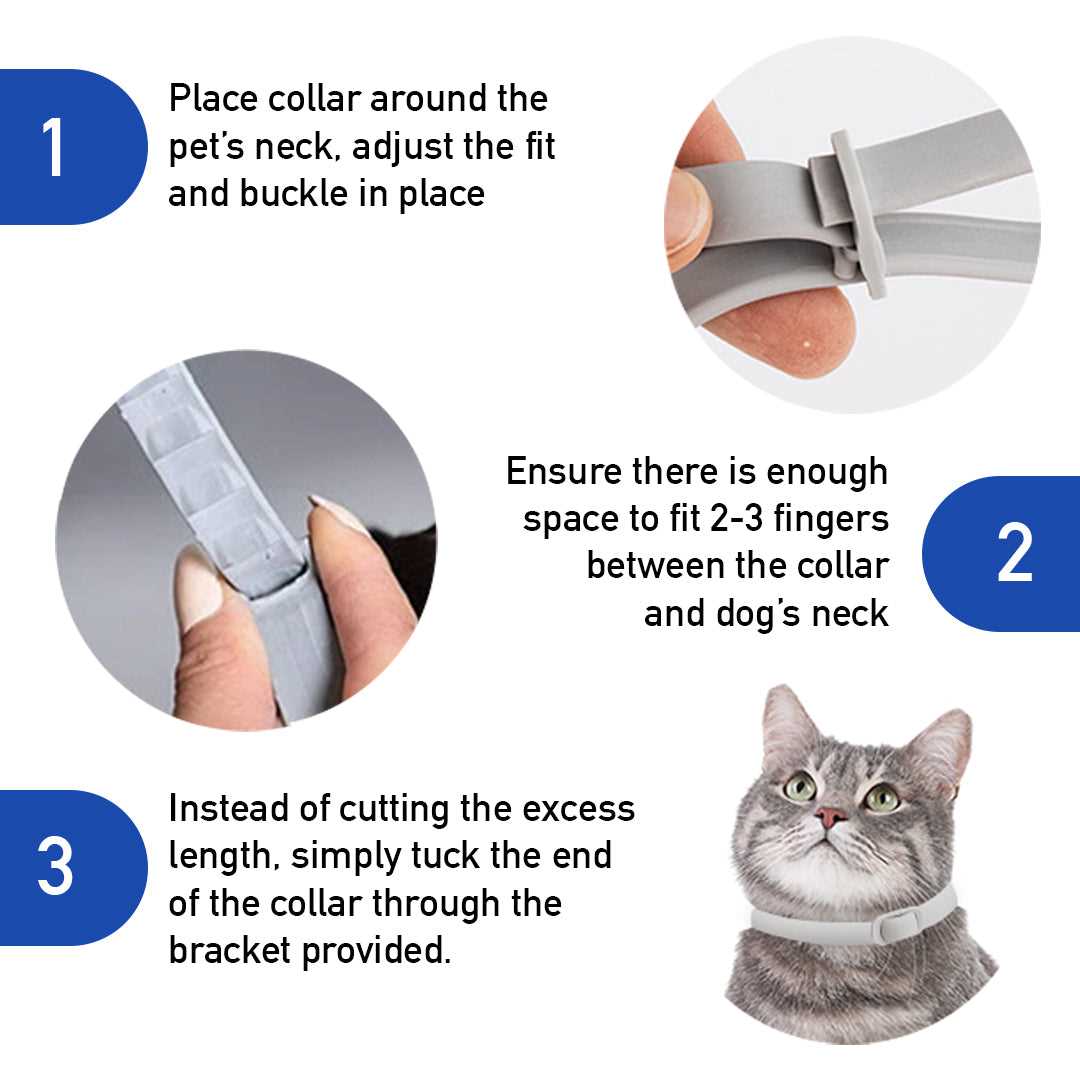 1

Place collar around the pet's neck, adjust the fit and buckle in place

Ensure there is enough space to fit 2-3 fingers between the collar and dog's neck

2

3

Instead of cutting the excess length, simply tuck the end of the collar through the bracket provided.